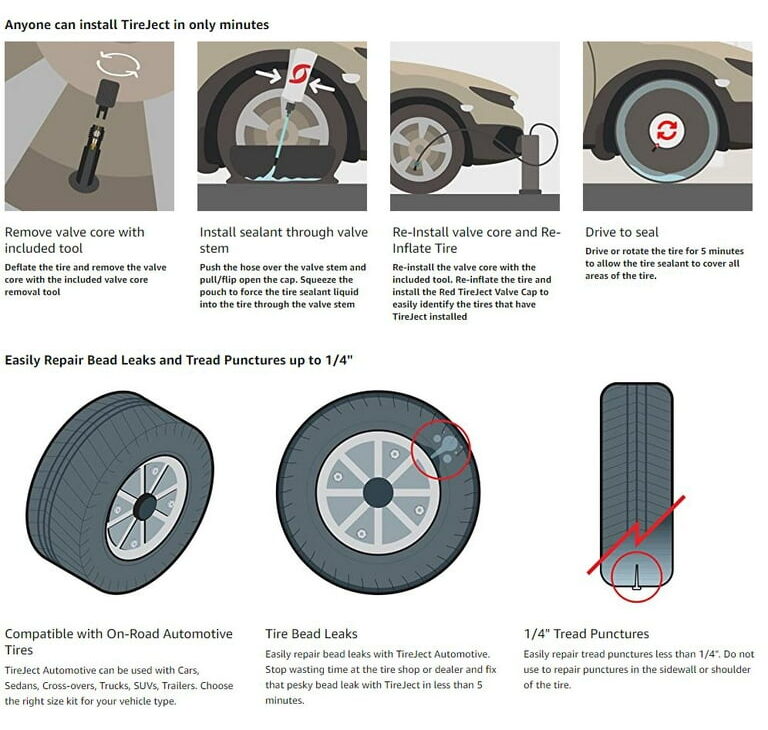 Anyone can install TireJect in only minutes

Remove valve core with included tool

Deflate the tire and remove the valve core with the included valve core removal tool

Install sealant through valve stem

Push the hose over the valve stem and pull/flip open the cap. Squeeze the pouch to force the tire sealant liquid into the tire through the valve stem

Re-Install valve core and Re-Inflate Tire

Re-install the valve core with the included tool. Re-inflate the tire and install the Red TireJect Valve Cap to easily identify the tires that have TireJect installed

Drive to seal

Drive or rotate the tire for 5 minutes to allow the tire sealant to cover all areas of the tire.

Easily Repair Bead Leaks and Tread Punctures up to 1/4"

Compatible with On-Road Automotive Tires

TireJect Automotive can be used with Cars, Sedans, Cross-overs, Trucks, SUVs, Trailers. Choose the right size kit for your vehicle type.

Tire Bead Leaks

Easily repair bead leaks with TireJect Automotive. Stop wasting time at the tire shop or dealer and fix that pesky bead leak with TireJect in less than 5 minutes.

1/4" Tread Punctures

Easily repair tread punctures less than 1/4". Do not use to repair punctures in the sidewall or shoulder of the tire.